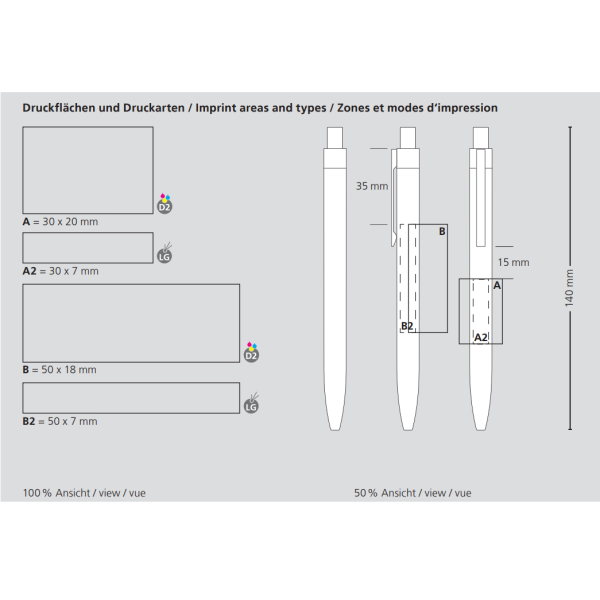 Druckflächen und Druckarten / Imprint areas and types / Zones et modes d'impression

D2
A = 30 x 20 mm

LG
A2 = 30 x 7 mm

D2
B = 50 x 18 mm

LG
B2 = 50 x 7 mm

35 mm

B

B2

15 mm

A

A2

140 mm

100 % Ansicht / view / vue

50 % Ansicht / view / vue